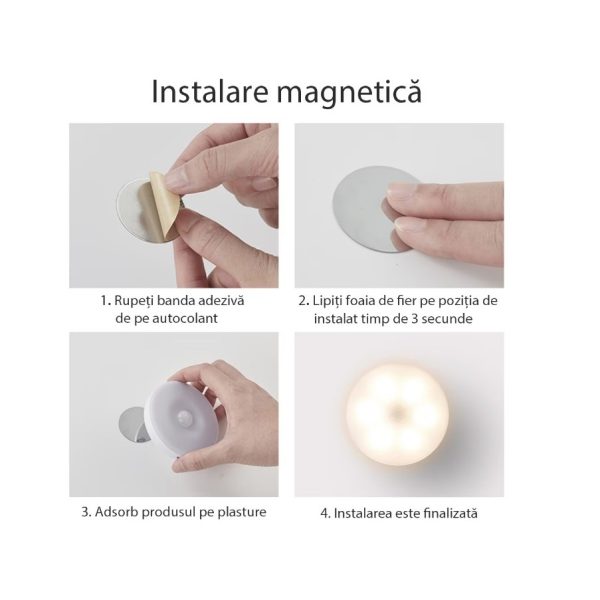 Instalare magnetică

1. Rupeți banda adezivă de pe autocolant

2. Lipiți foaia de fier pe poziția de instalat timp de 3 secunde

3. Adsorb produsul pe plasture

4. Instalarea este finalizată