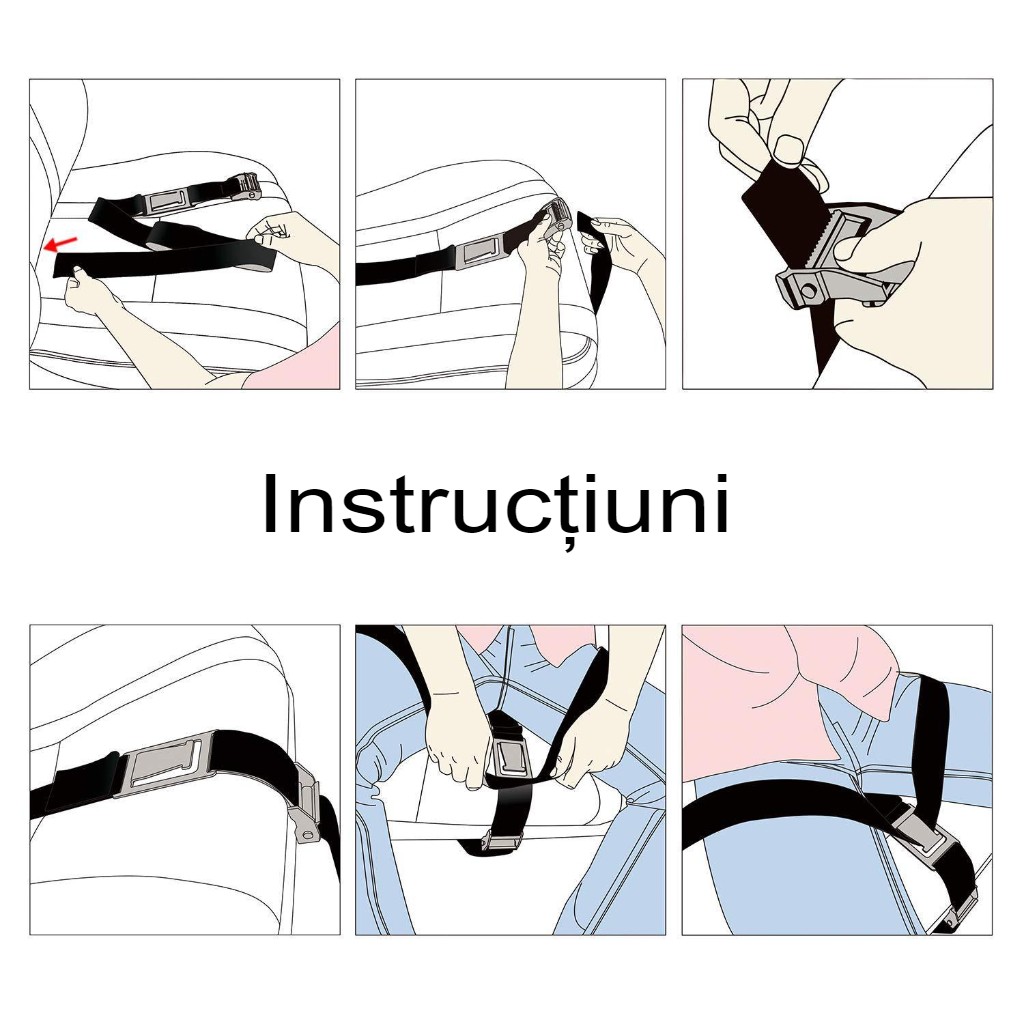 Instrucțiuni